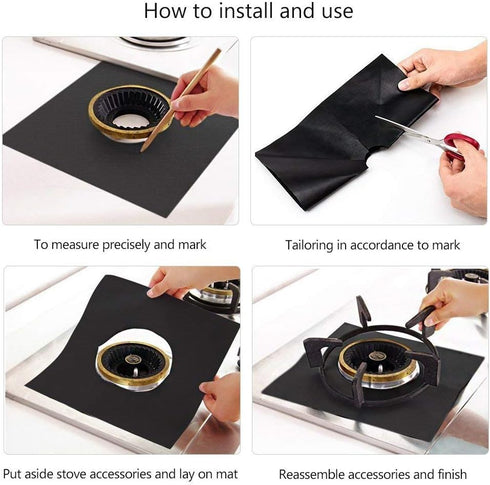 How to install and use

To measure precisely and mark

Tailoring in accordance to mark

Put aside stove accessories and lay on mat

Reassemble accessories and finish